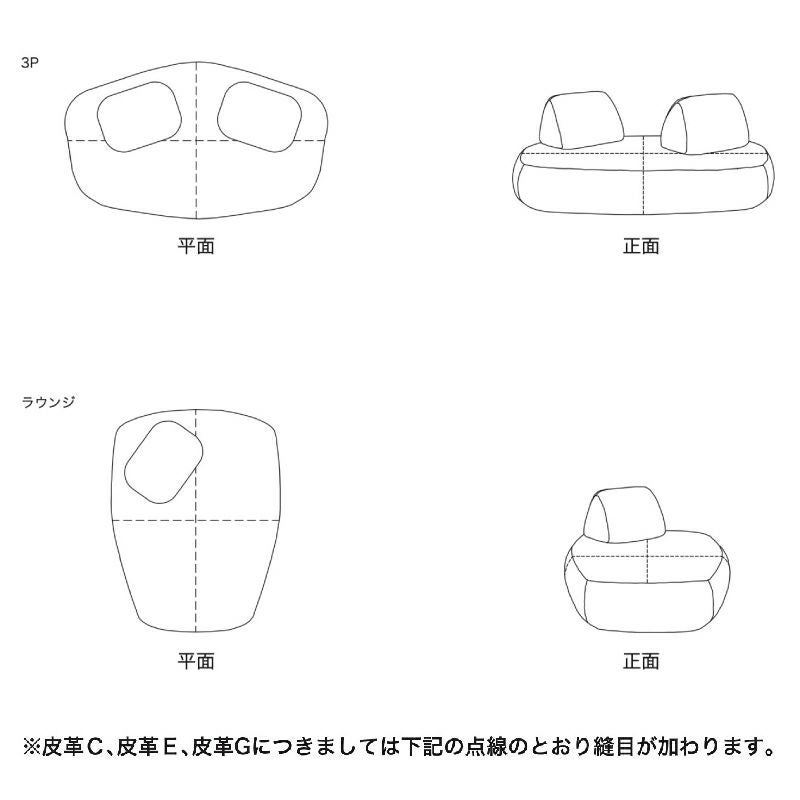 3P

平面

正面

ラウンジ

平面

正面

※皮革C、皮革E、皮革Gにつきましては下記の点線のとおり縫目が加わります。