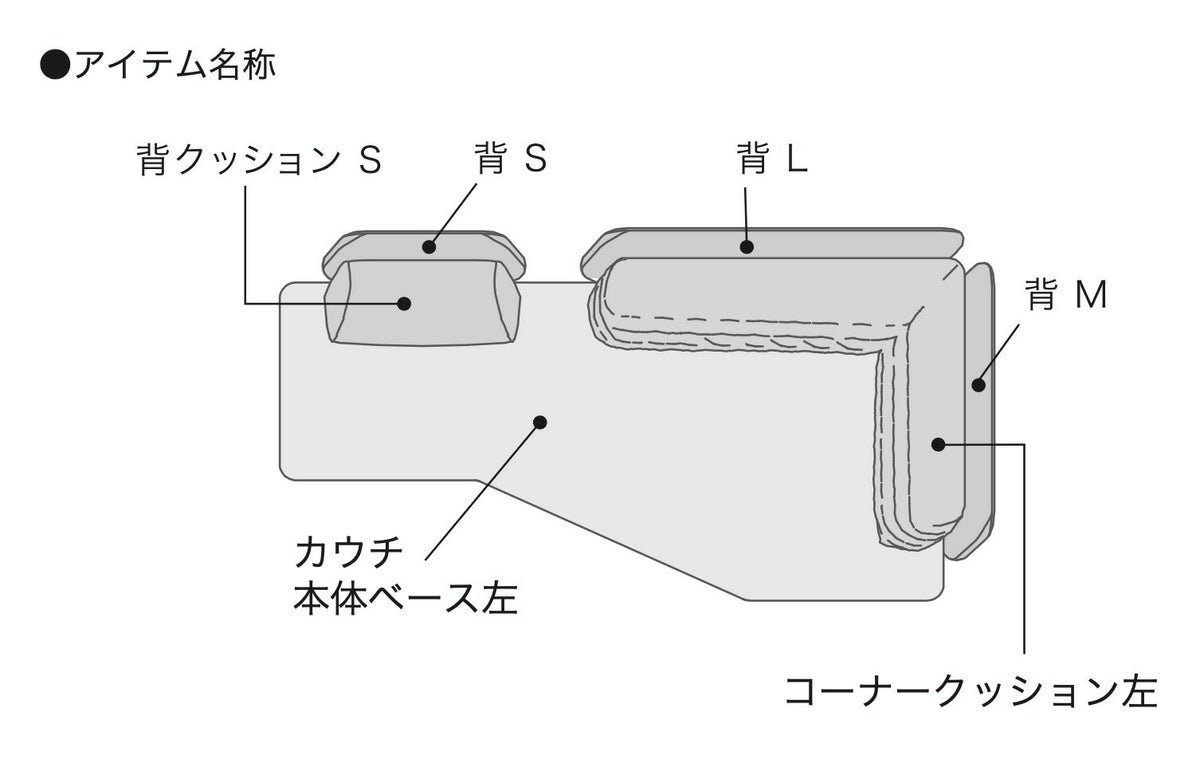 ●アイテム名称

背クッション S

背 S

背 L

背 M

カウチ
本体ベース左

コーナークッション左